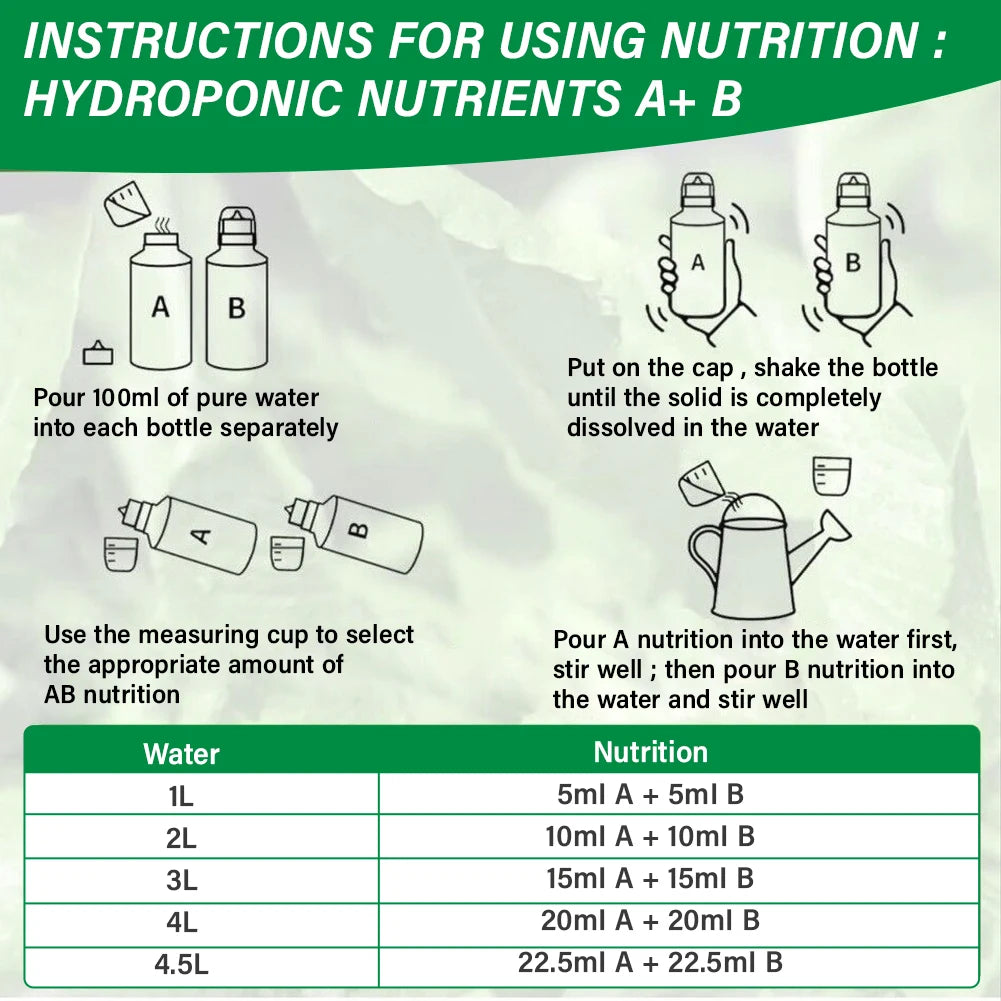 INSTRUCTIONS FOR USING NUTRITION : HYDROPONIC NUTRIENTS A+ B

A B

Pour 100ml of pure water into each bottle separately

A B

Put on the cap , shake the bottle until the solid is completely dissolved in the water

A B

Use the measuring cup to select the appropriate amount of AB nutrition

Pour A nutrition into the water first, stir well ; then pour B nutrition into the water and stir well

| Water | Nutrition |
|---|---|
| 1L | 5ml A + 5ml B |
| 2L | 10ml A + 10ml B |
| 3L | 15ml A + 15ml B |
| 4L | 20ml A + 20ml B |
| 4.5L | 22.5ml A + 22.5ml B |