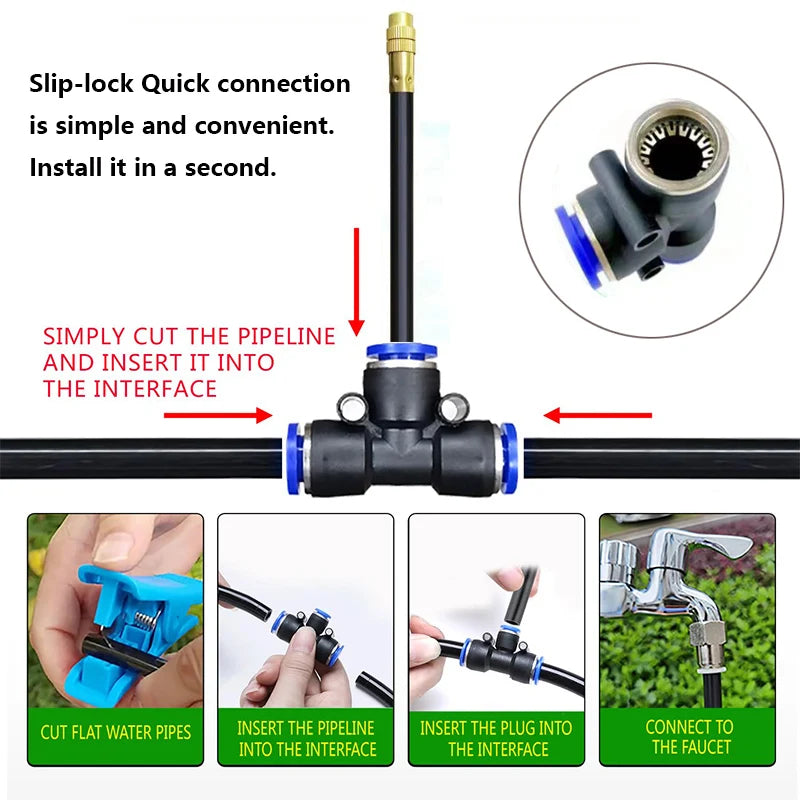 Slip-lock Quick connection is simple and convenient. Install it in a second.

SIMPLY CUT THE PIPELINE AND INSERT IT INTO THE INTERFACE

CUT FLAT WATER PIPES

INSERT THE PIPELINE INTO THE INTERFACE

INSERT THE PLUG INTO THE INTERFACE

CONNECT TO THE FAUCET