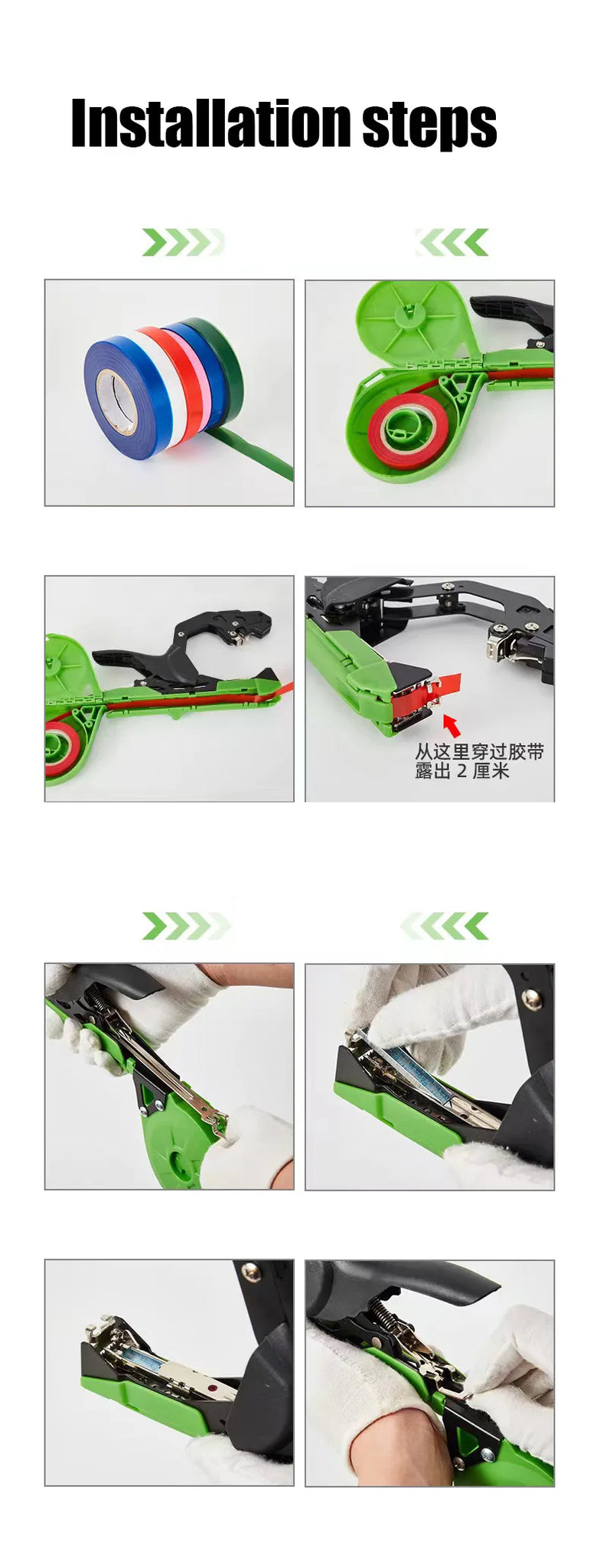 Installation steps

从这里穿过胶带
露出 2 厘米