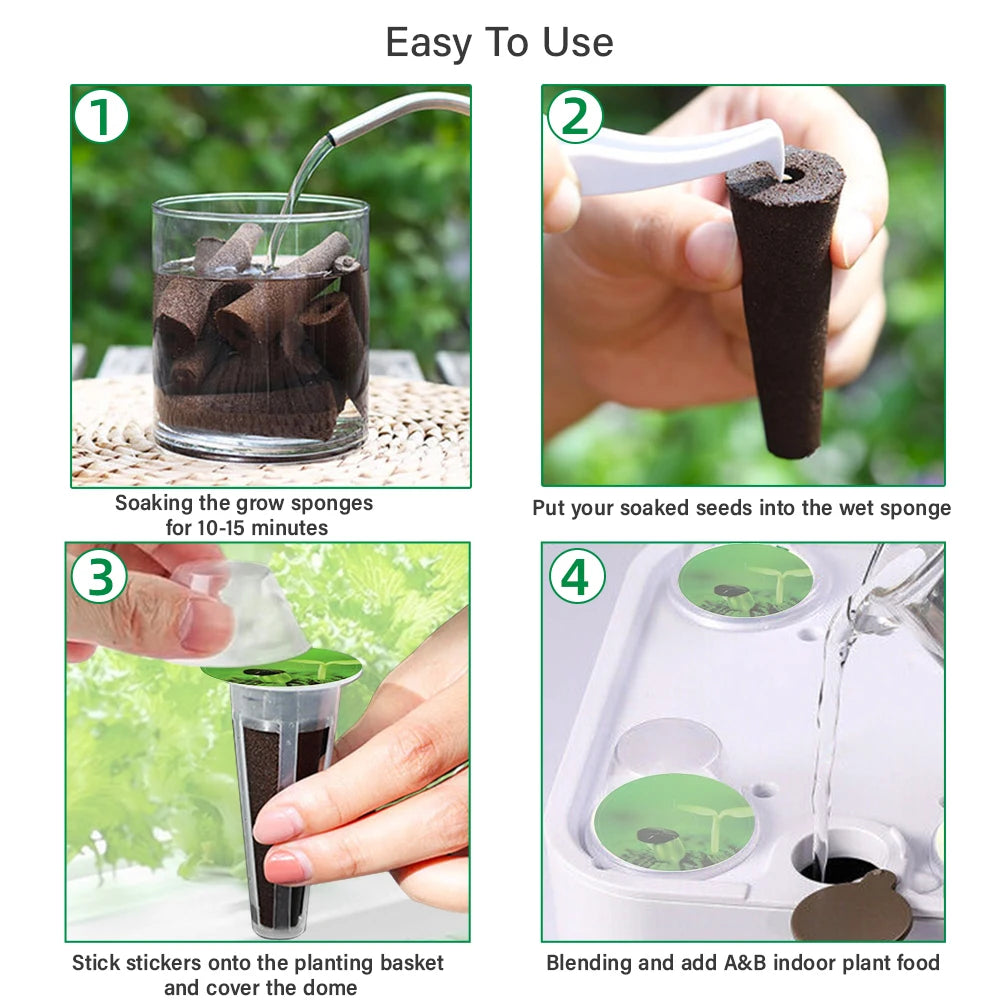 Easy To Use

1

Soaking the grow sponges for 10-15 minutes

2

Put your soaked seeds into the wet sponge

3

Stick stickers onto the planting basket and cover the dome

4

Blending and add A&B indoor plant food