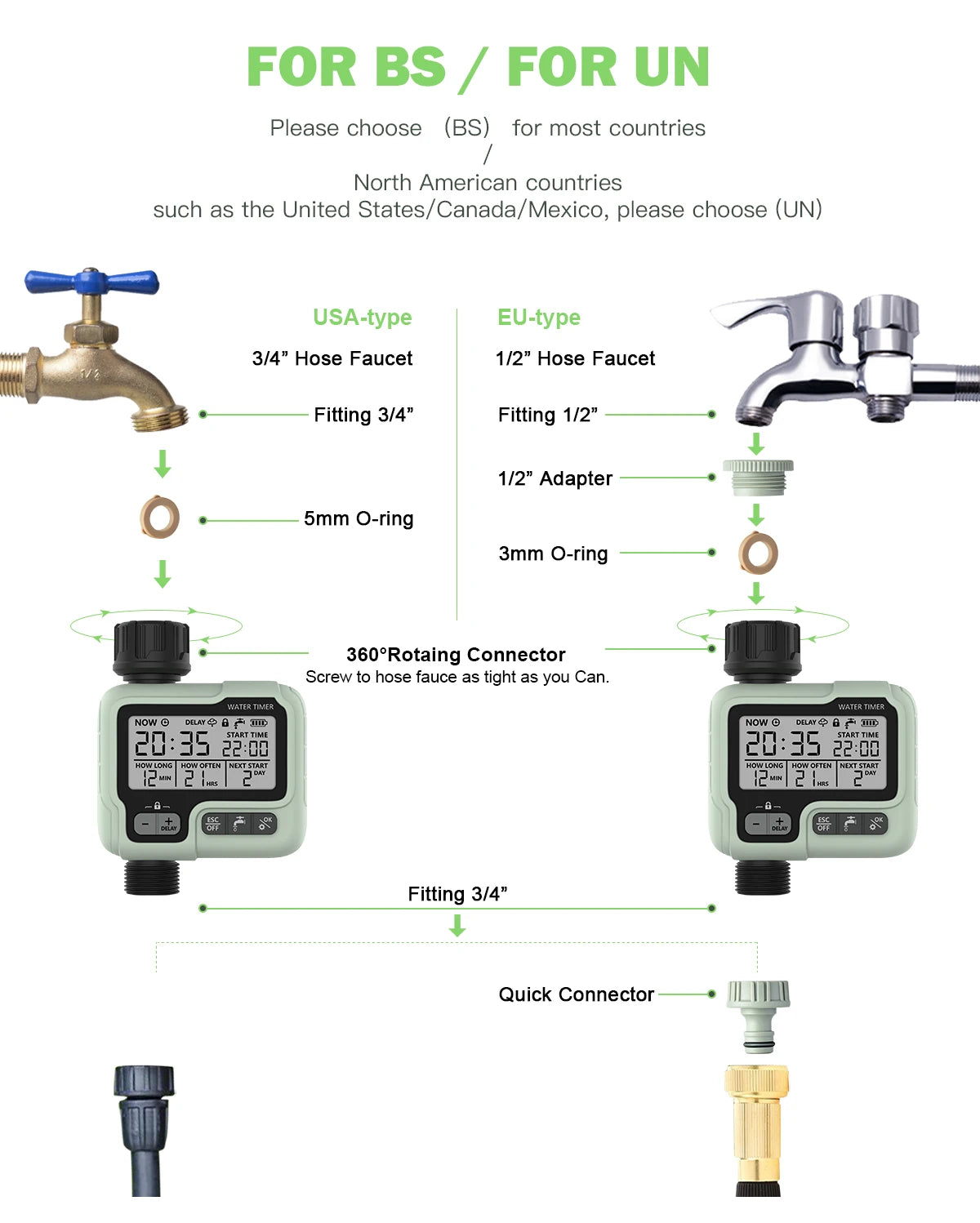 FOR BS / FOR UN

Please choose (BS) for most countries
/
North American countries
such as the United States/Canada/Mexico, please choose (UN)

USA-type

3/4” Hose Faucet

Fitting 3/4”

5mm O-ring

EU-type

1/2” Hose Faucet

Fitting 1/2”

1/2” Adapter

3mm O-ring

360°Rotaing Connector
Screw to hose fauce as tight as you Can.

WATER TIMER
NOW DELAY
20:35 START TIME 22:00
HOW LONG 12 MIN HOW OFTEN 21 HRS NEXT START 2 DAY
− + DELAY ESC OFF OK

WATER TIMER
NOW DELAY
20:35 START TIME 22:00
HOW LONG 12 MIN HOW OFTEN 21 HRS NEXT START 2 DAY
− + DELAY ESC OFF OK

Fitting 3/4”

Quick Connector