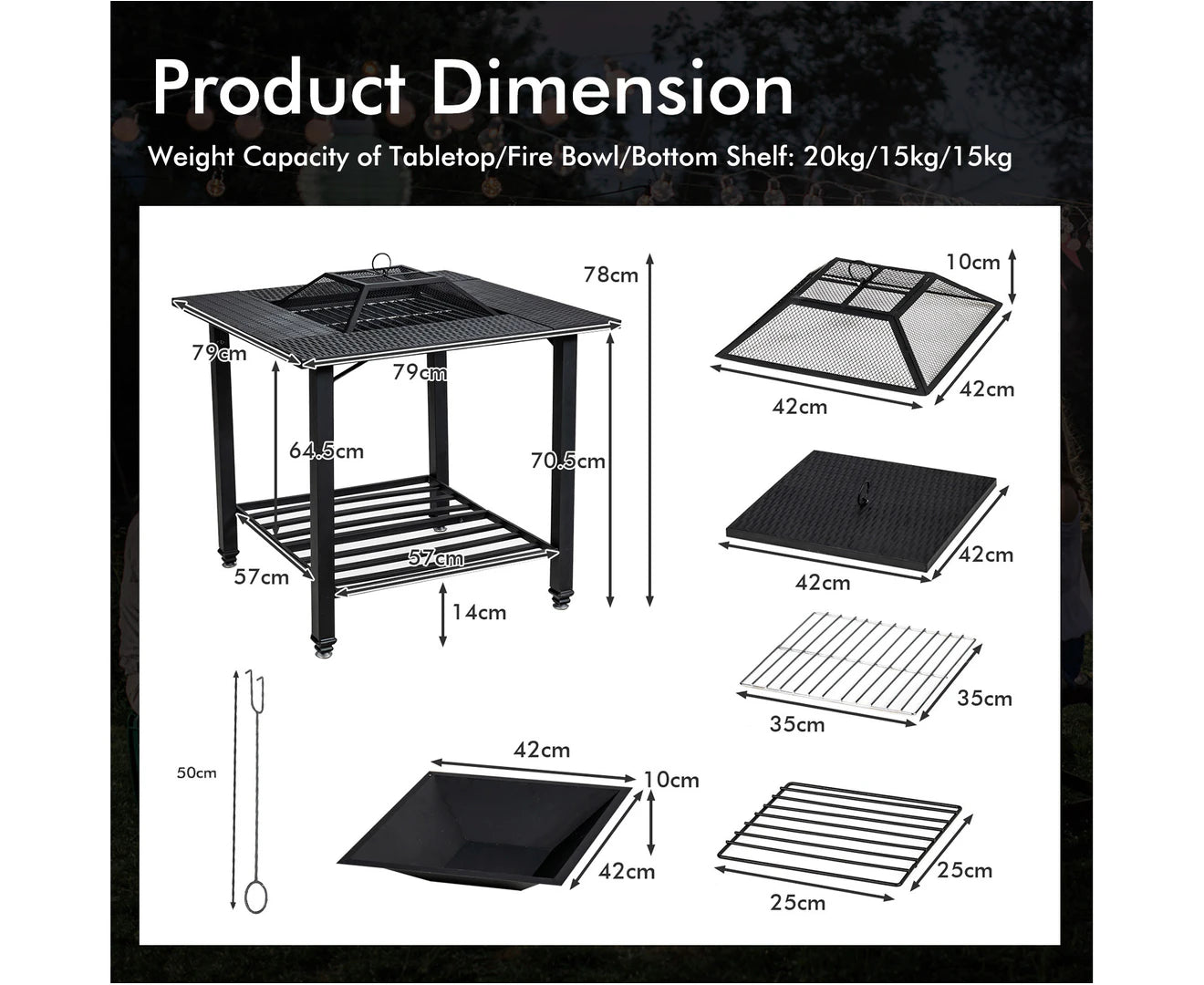 Product Dimension

Weight Capacity of Tabletop/Fire Bowl/Bottom Shelf: 20kg/15kg/15kg

78cm
79cm
79cm
64.5cm
70.5cm
57cm
57cm
14cm

10cm
42cm
42cm

42cm
42cm

35cm
35cm

50cm

42cm
10cm
42cm

25cm
25cm