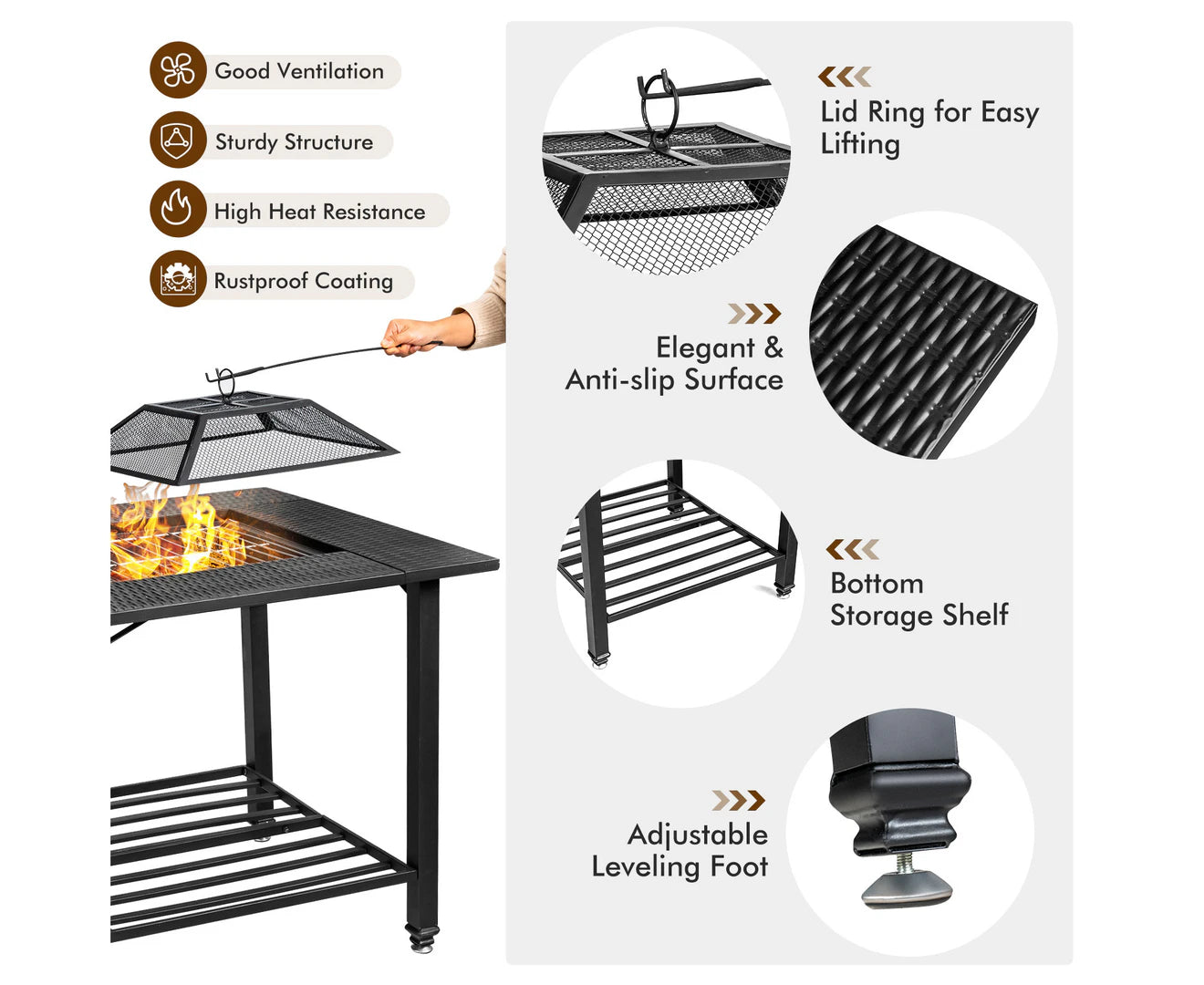 Good Ventilation

Sturdy Structure

High Heat Resistance

Rustproof Coating

Lid Ring for Easy Lifting

Elegant & Anti-slip Surface

Bottom Storage Shelf

Adjustable Leveling Foot